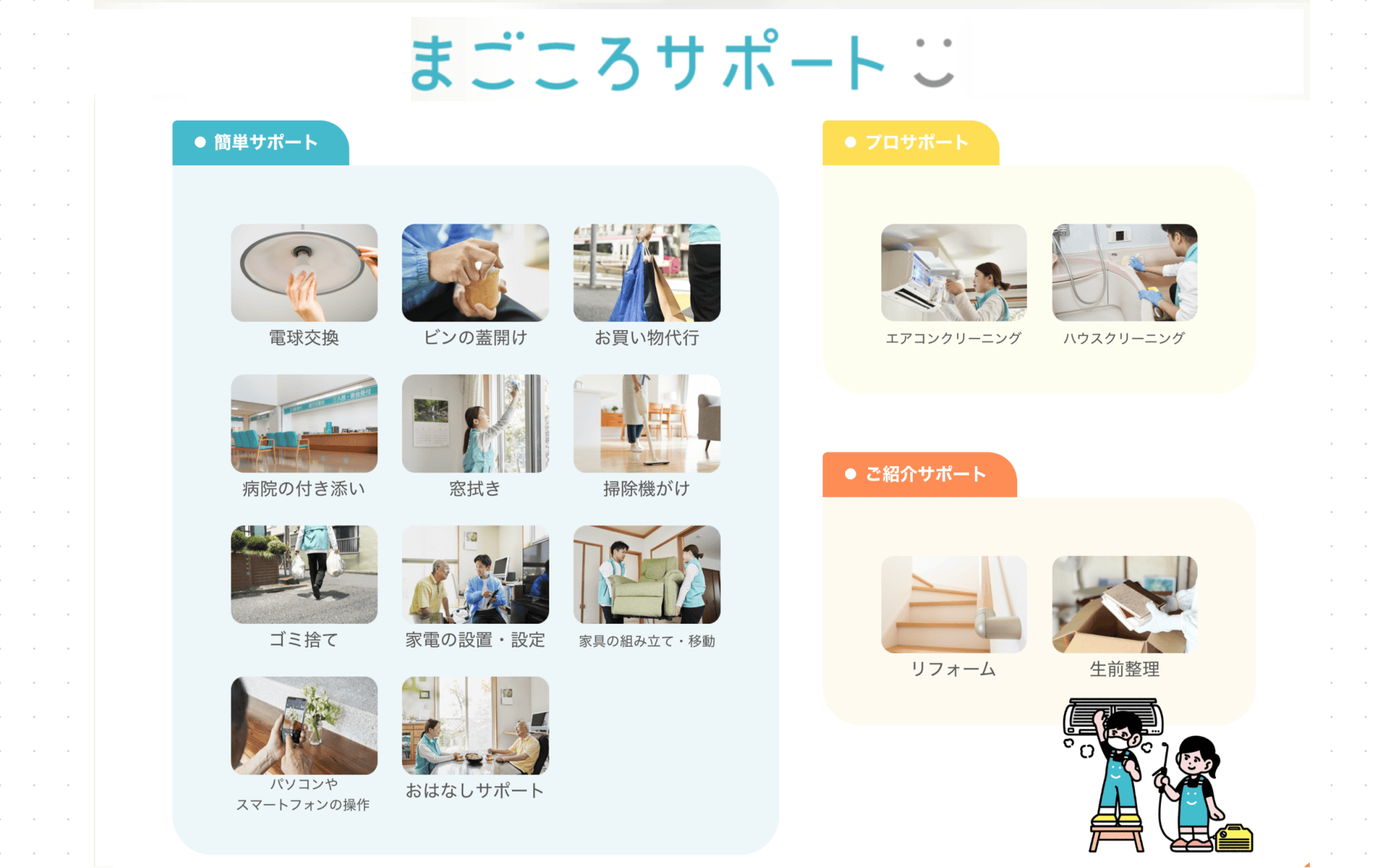 まごころサポート

● 簡単サポート

電球交換

ビンの蓋開け

お買い物代行

病院の付き添い

窓拭き

掃除機がけ

ゴミ捨て

家電の設置・設定

家具の組み立て・移動

パソコンや
スマートフォンの操作

おはなしサポート

● プロサポート

エアコンクリーニング

ハウスクリーニング

● ご紹介サポート

リフォーム

生前整理